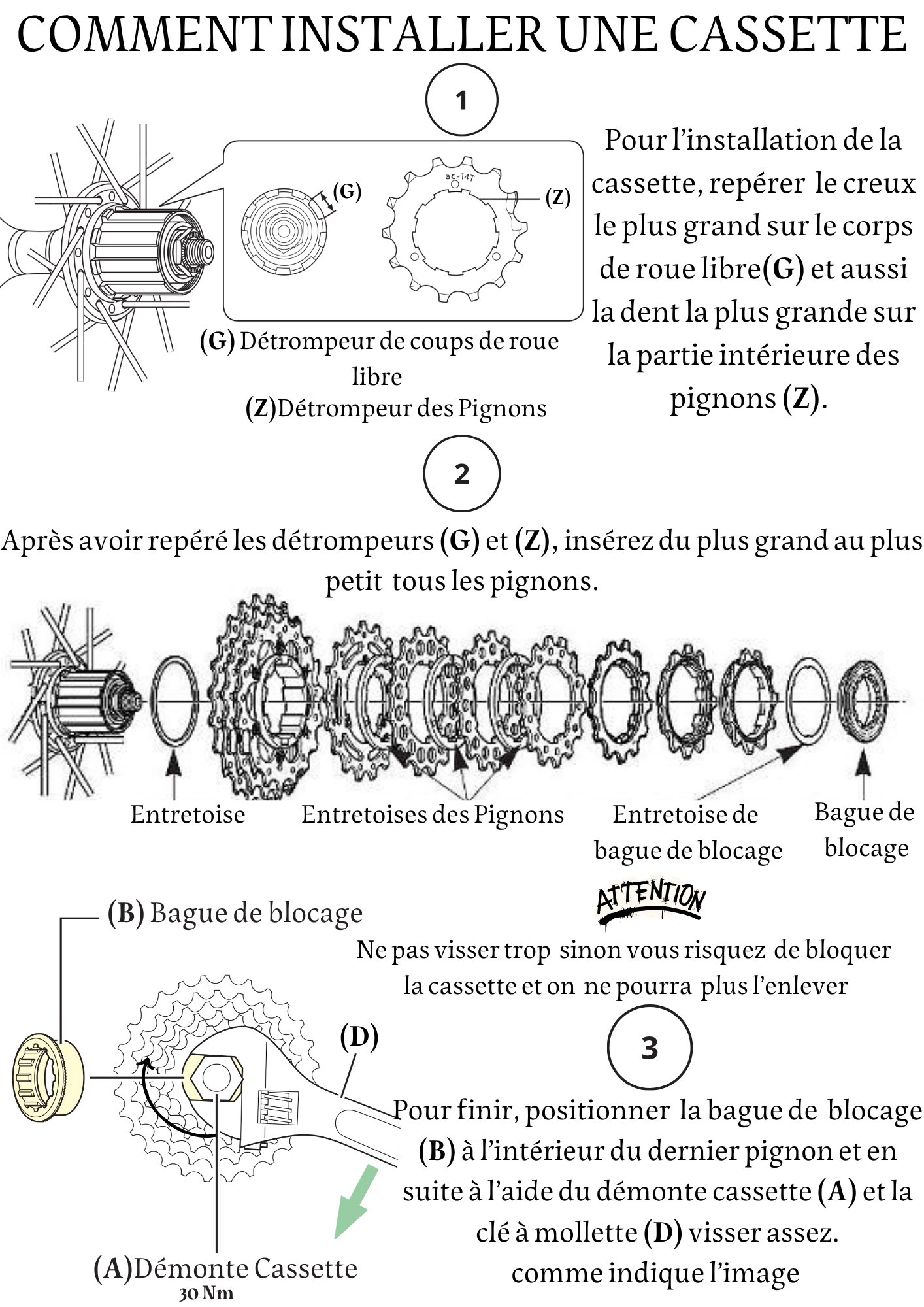 COMMENT INSTALLER UNE CASSETTE

1

(G)

ac-14T

(Z)

(G) Détrompeur de coups de roue libre
(Z)Détrompeur des Pignons

Pour l'installation de la cassette, repérer le creux le plus grand sur le corps de roue libre(G) et aussi la dent la plus grande sur la partie intérieure des pignons (Z).

2

Après avoir repéré les détrompeurs (G) et (Z), insérez du plus grand au plus petit tous les pignons.

Entretoise

Entretoises des Pignons

Entretoise de bague de blocage

Bague de blocage

(B) Bague de blocage

ATTENTION

Ne pas visser trop sinon vous risquez de bloquer la cassette et on ne pourra plus l'enlever

(D)

3

Pour finir, positionner la bague de blocage (B) à l'intérieur du dernier pignon et en suite à l'aide du démonte cassette (A) et la clé à mollette (D) visser assez. comme indique l'image

(A)Démonte Cassette
30 Nm